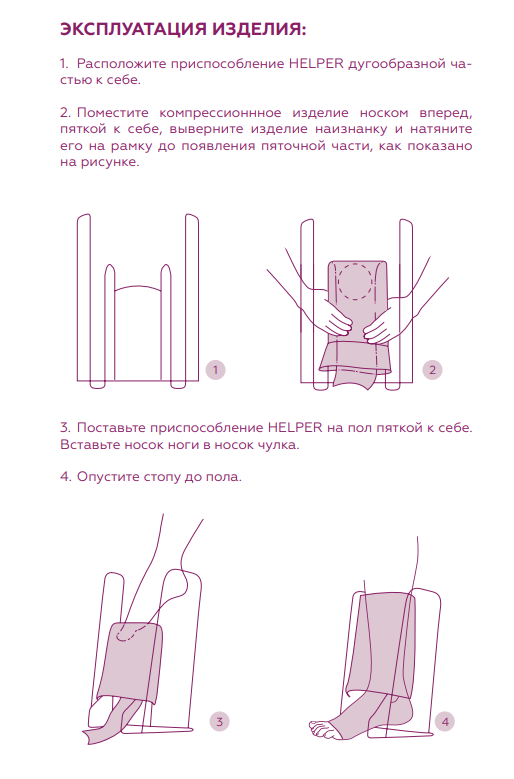 ЭКСПЛУАТАЦИЯ ИЗДЕЛИЯ:

1. Расположите приспособление HELPER дугообразной частью к себе.

2. Поместите компрессионнное изделие носком вперед, пяткой к себе, выверните изделие наизнанку и натяните его на рамку до появления пяточной части, как показано на рисунке.

1

2

3. Поставьте приспособление HELPER на пол пяткой к себе. Вставьте носок ноги в носок чулка.

4. Опустите стопу до пола.

3

4